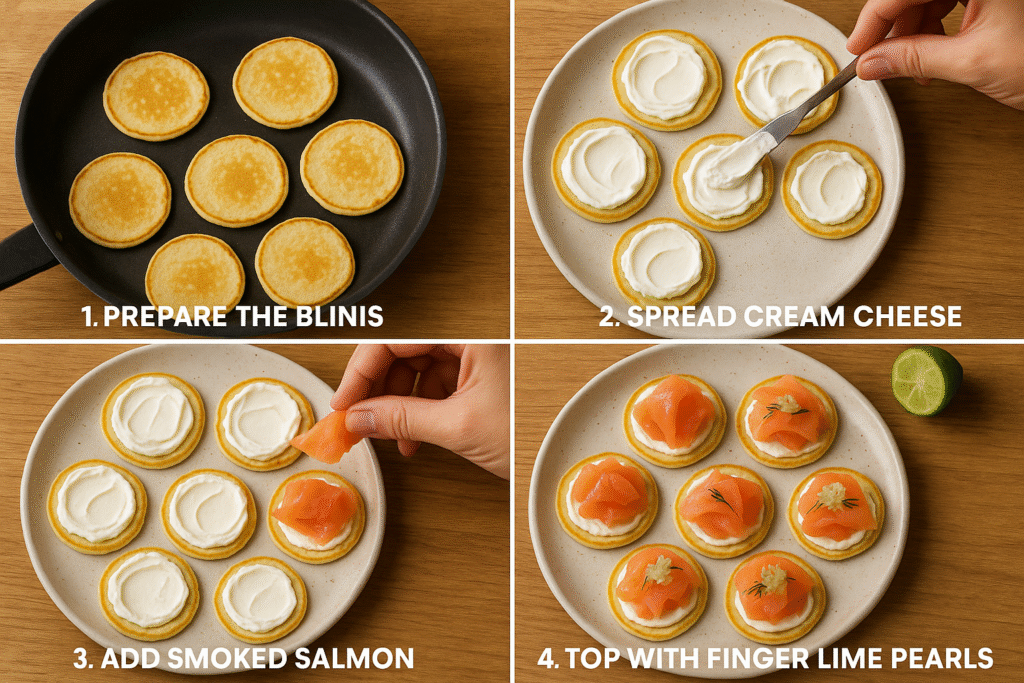 1. PREPARE THE BLINIS

2. SPREAD CREAM CHEESE

3. ADD SMOKED SALMON

4. TOP WITH FINGER LIME PEARLS